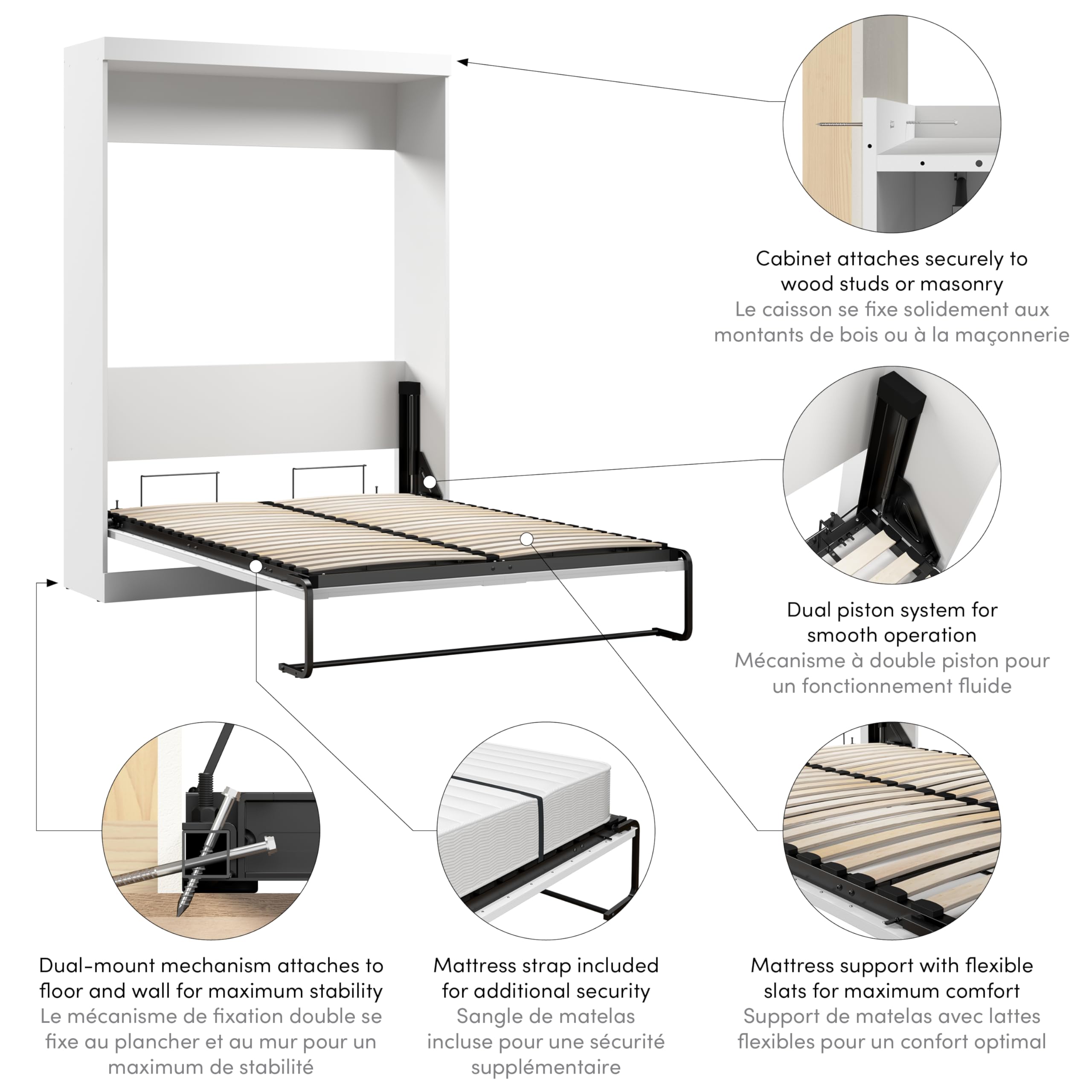 Cabinet attaches securely to wood studs or masonry
Le caisson se fixe solidement aux montants de bois ou à la maçonnerie

Dual piston system for smooth operation
Mécanisme à double piston pour un fonctionnement fluide

Dual-mount mechanism attaches to floor and wall for maximum stability
Le mécanisme de fixation double se fixe au plancher et au mur pour un maximum de stabilité

Mattress strap included for additional security
Sangle de matelas incluse pour une sécurité supplémentaire

Mattress support with flexible slats for maximum comfort
Support de matelas avec lattes flexibles pour un confort optimal